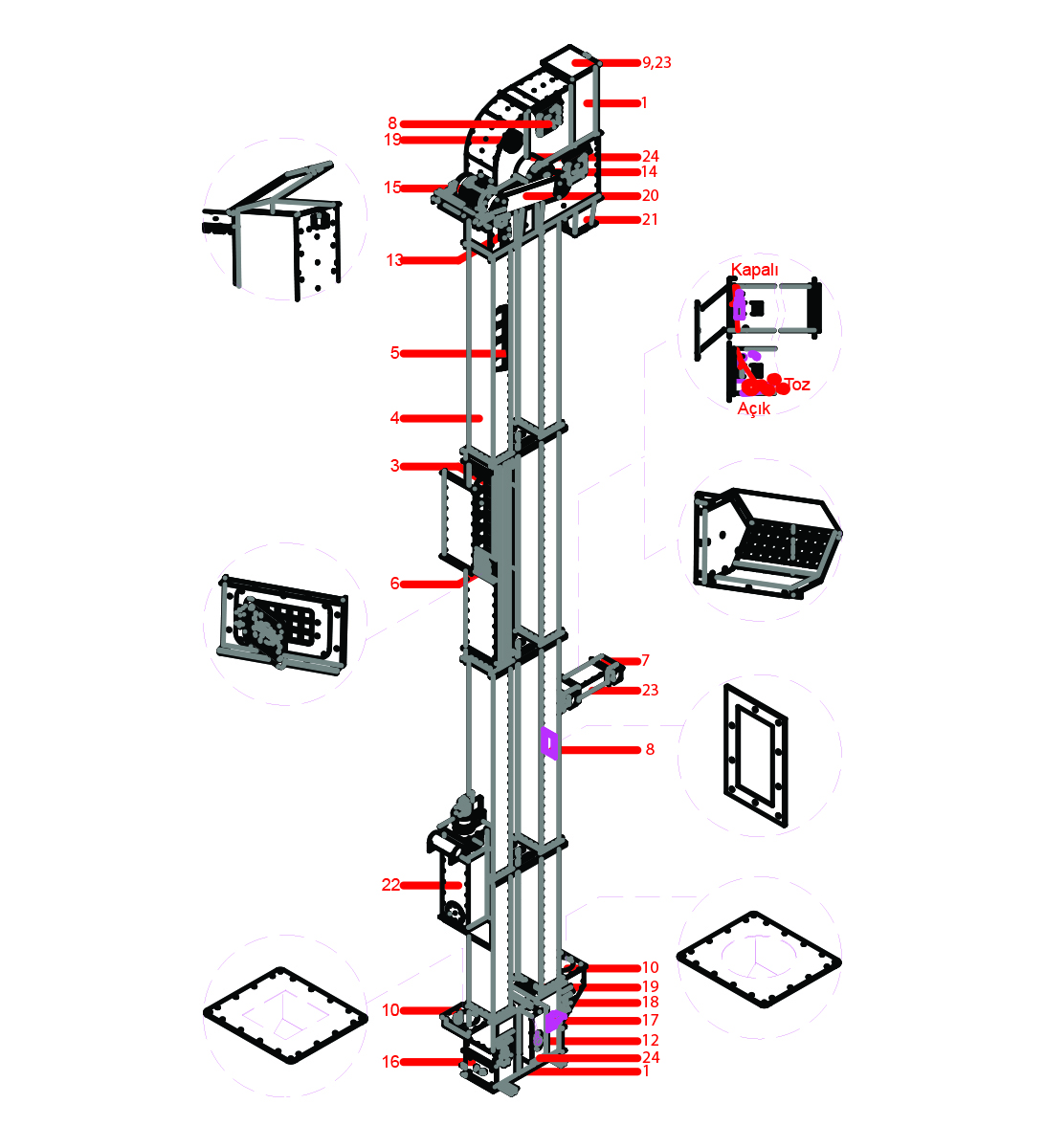 9,23
1
8
19
24
14
15
20
21
13
Kapalı
5
Toz
Açık
4
3
6
7
23
8
22
10
19
18
10
17
12
16
24
1