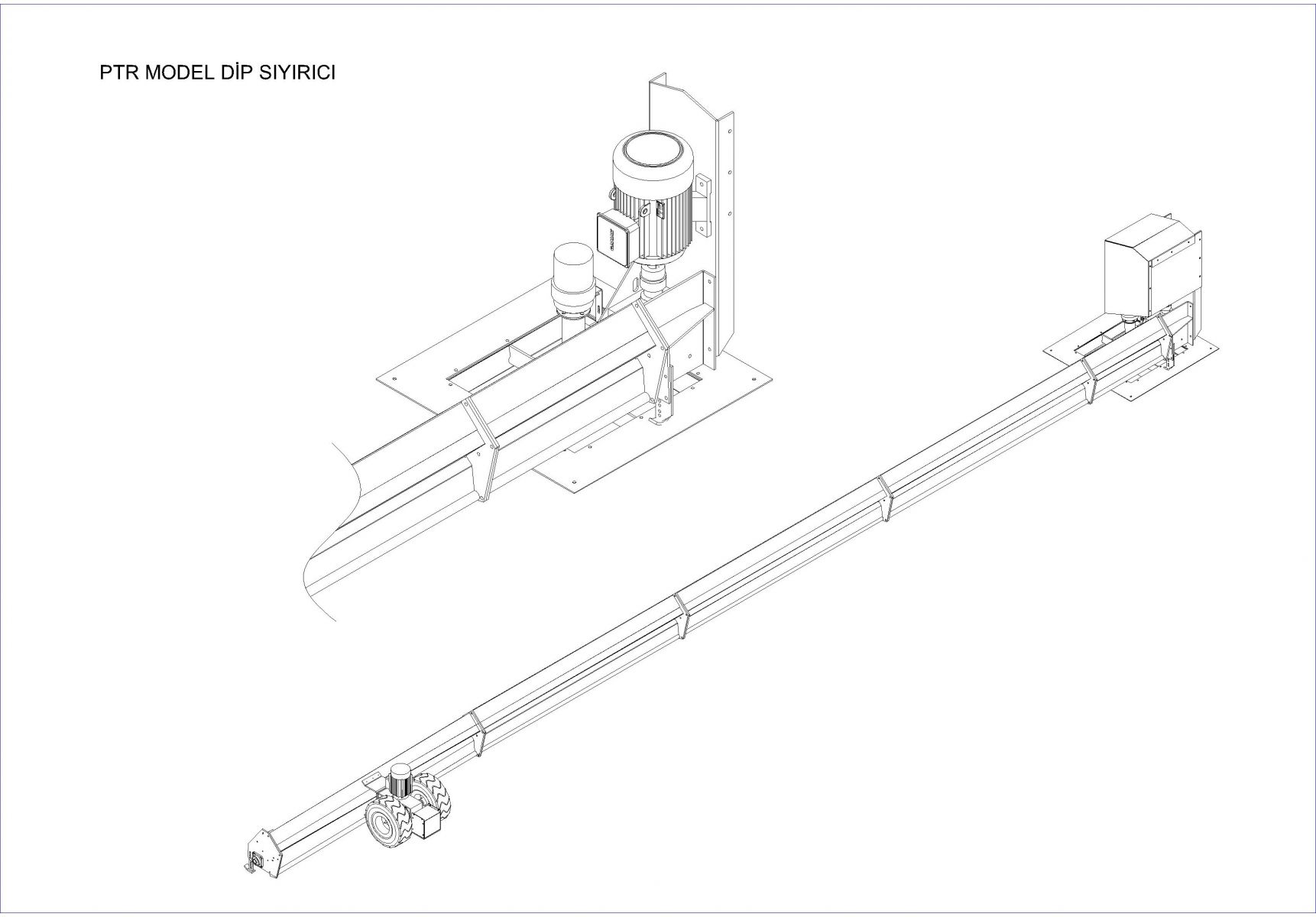 PTR MODEL DİP SIYIRICI